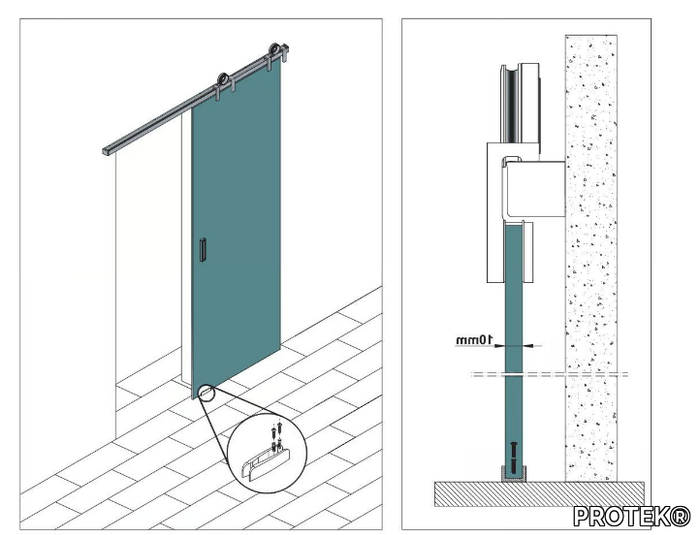 10mm

PROTEK®