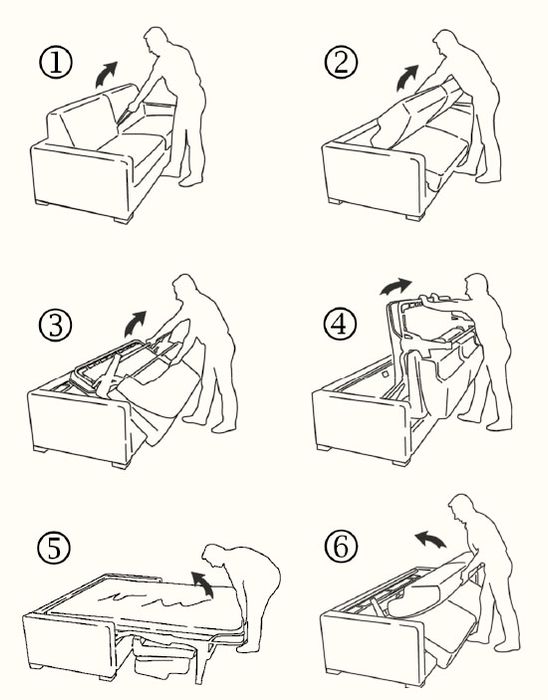 ①
②
③
④
⑤
⑥