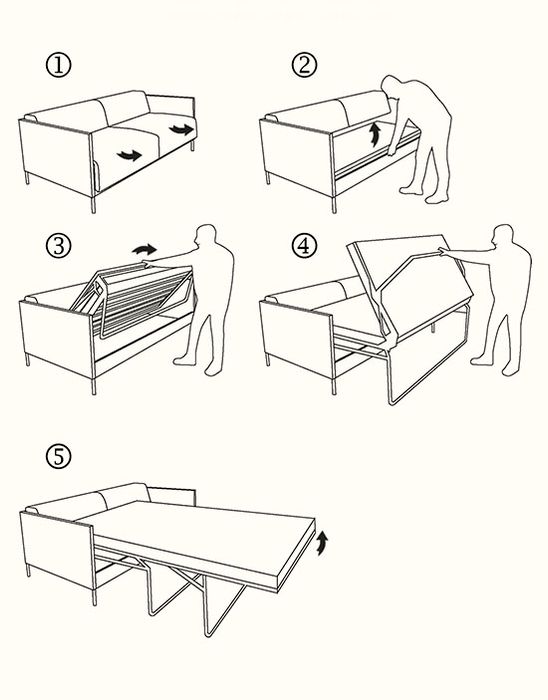 ①

②

③

④

⑤